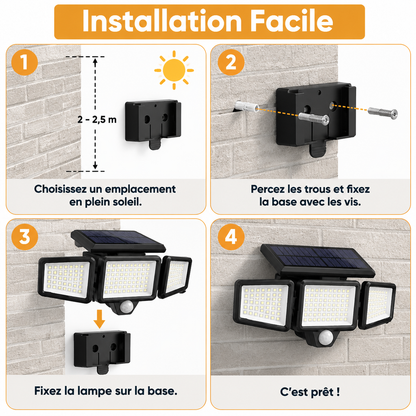 Installation Facile

1

2 - 2,5 m

Choisissez un emplacement en plein soleil.

2

Percez les trous et fixez la base avec les vis.

3

Fixez la lampe sur la base.

4

C'est prêt !